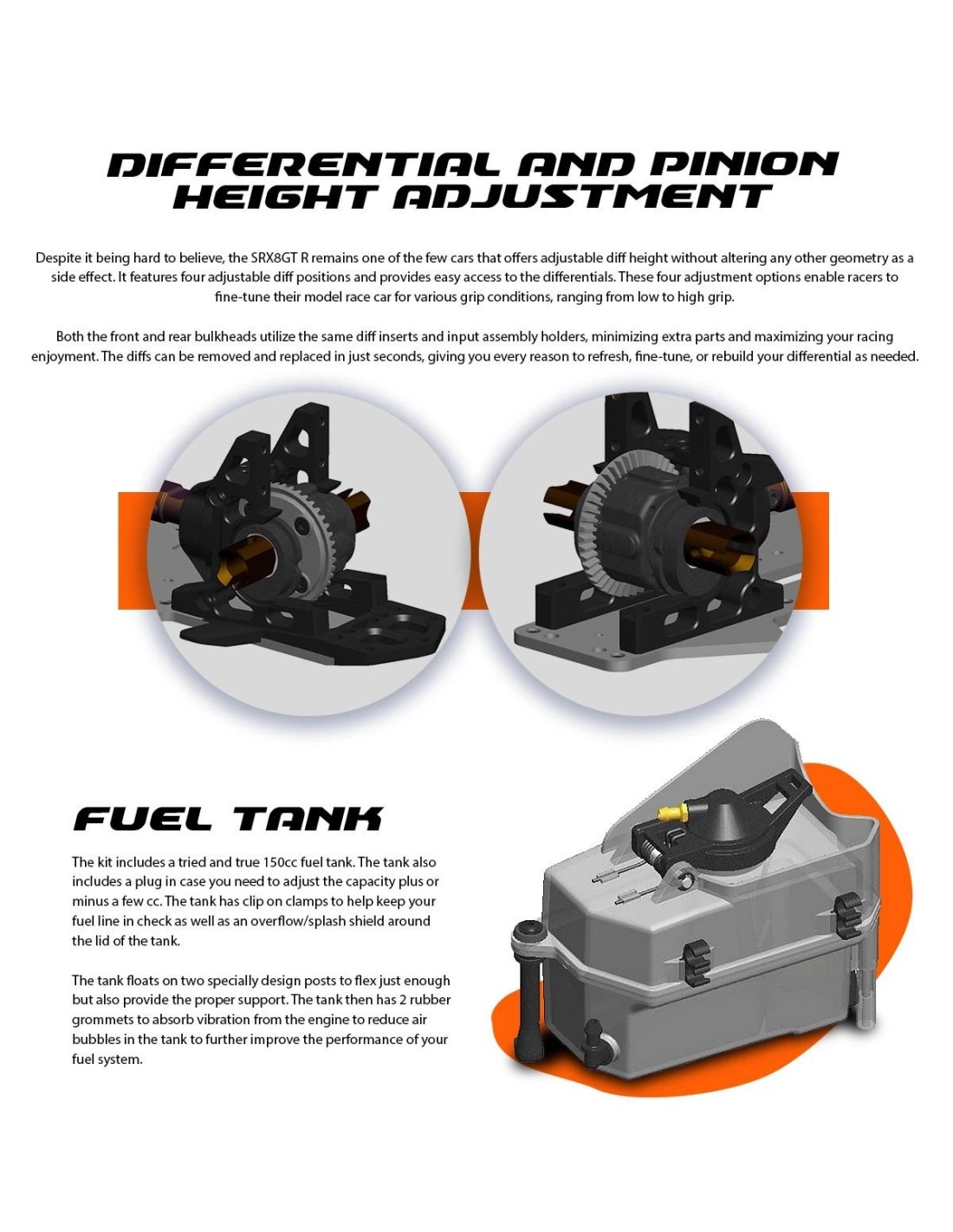 DIFFERENTIAL AND PINION HEIGHT ADJUSTMENT

Despite it being hard to believe, the SRX8GT R remains one of the few cars that offers adjustable diff height without altering any other geometry as a side effect. It features four adjustable diff positions and provides easy access to the differentials. These four adjustment options enable racers to fine-tune their model race car for various grip conditions, ranging from low to high grip.

Both the front and rear bulkheads utilize the same diff inserts and input assembly holders, minimizing extra parts and maximizing your racing enjoyment. The diffs can be removed and replaced in just seconds, giving you every reason to refresh, fine-tune, or rebuild your differential as needed.

FUEL TANK

The kit includes a tried and true 150cc fuel tank. The tank also includes a plug in case you need to adjust the capacity plus or minus a few cc. The tank has clip on clamps to help keep your fuel line in check as well as an overflow/splash shield around the lid of the tank.

The tank floats on two specially design posts to flex just enough but also provide the proper support. The tank then has 2 rubber grommets to absorb vibration from the engine to reduce air bubbles in the tank to further improve the performance of your fuel system.