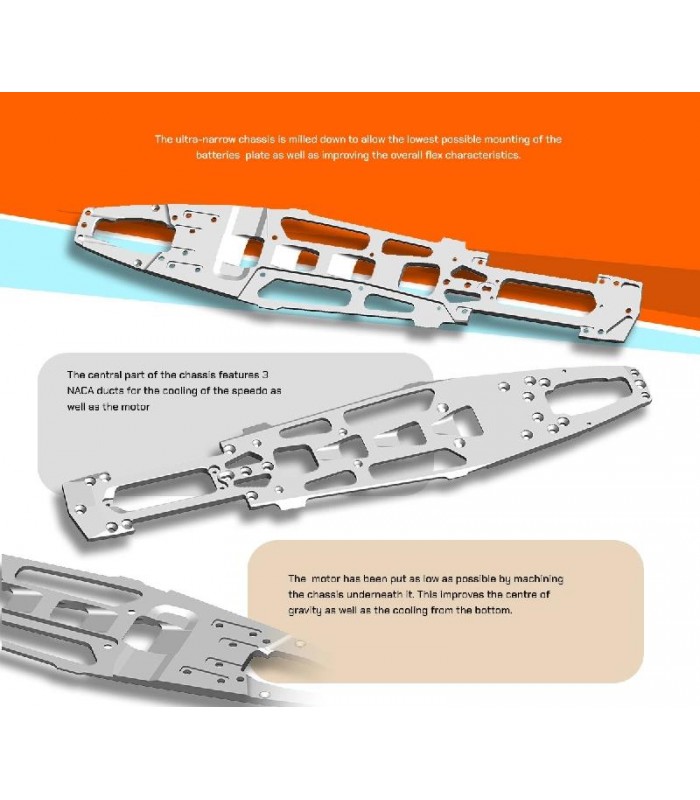 The ultra-narrow chassis is milled down to allow the lowest possible mounting of the batteries plate as well as improving the overall flex characteristics.

The central part of the chassis features 3 NACA ducts for the cooling of the speedo as well as the motor

The motor has been put as low as possible by machining the chassis underneath it. This improves the centre of gravity as well as the cooling from the bottom.